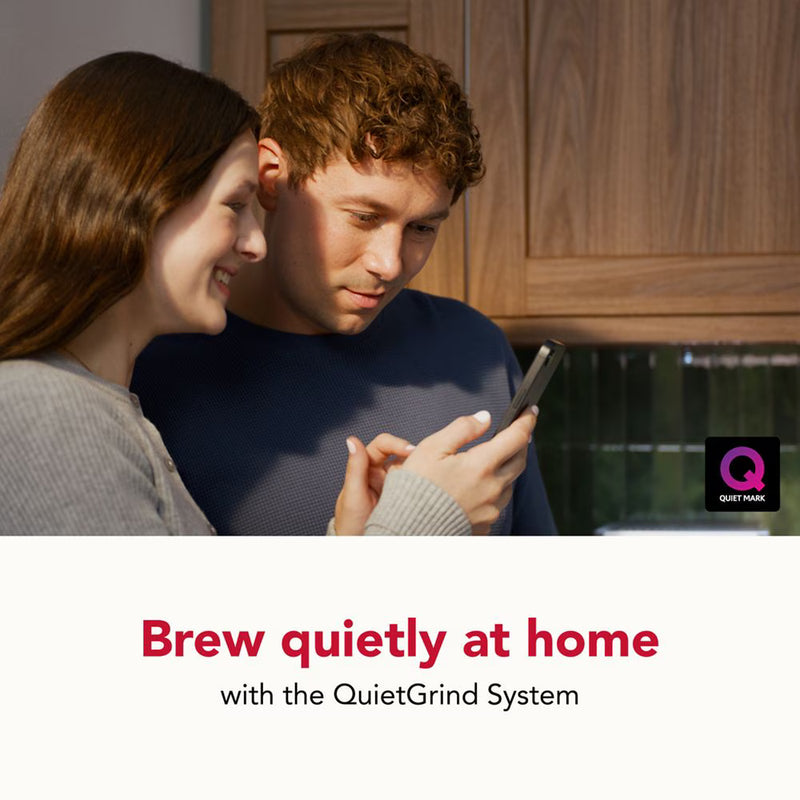 Q
QUIET MARK

Brew quietly at home

with the QuietGrind System